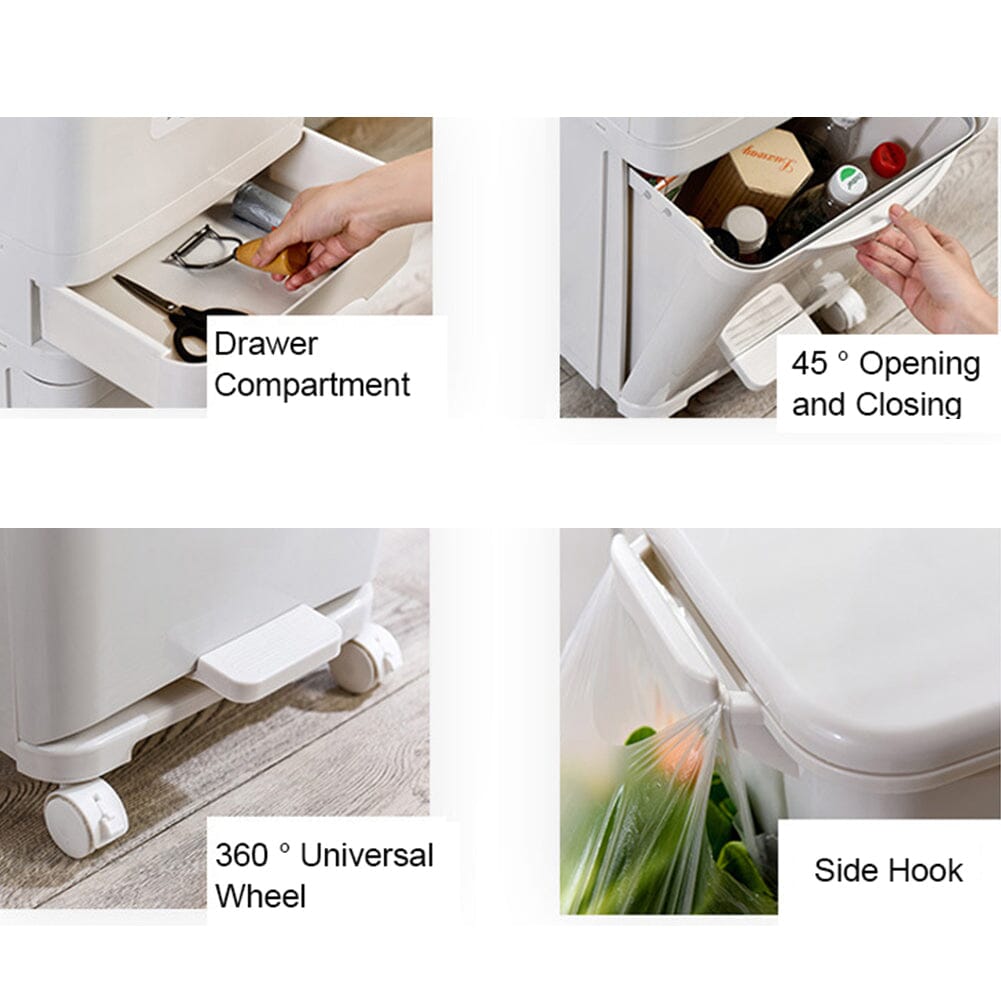 Drawer Compartment

45 ° Opening and Closing

360 ° Universal Wheel

Side Hook